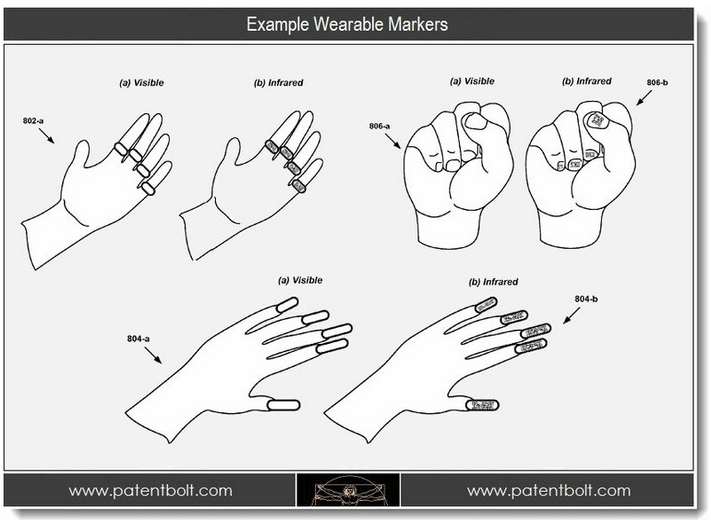 Example Wearable Markers

(a) Visible

(b) Infrared

802-a

(a) Visible

(b) Infrared

806-b

806-a

(a) Visible

(b) Infrared

804-b

804-a

www.patentbolt.com

www.patentbolt.com