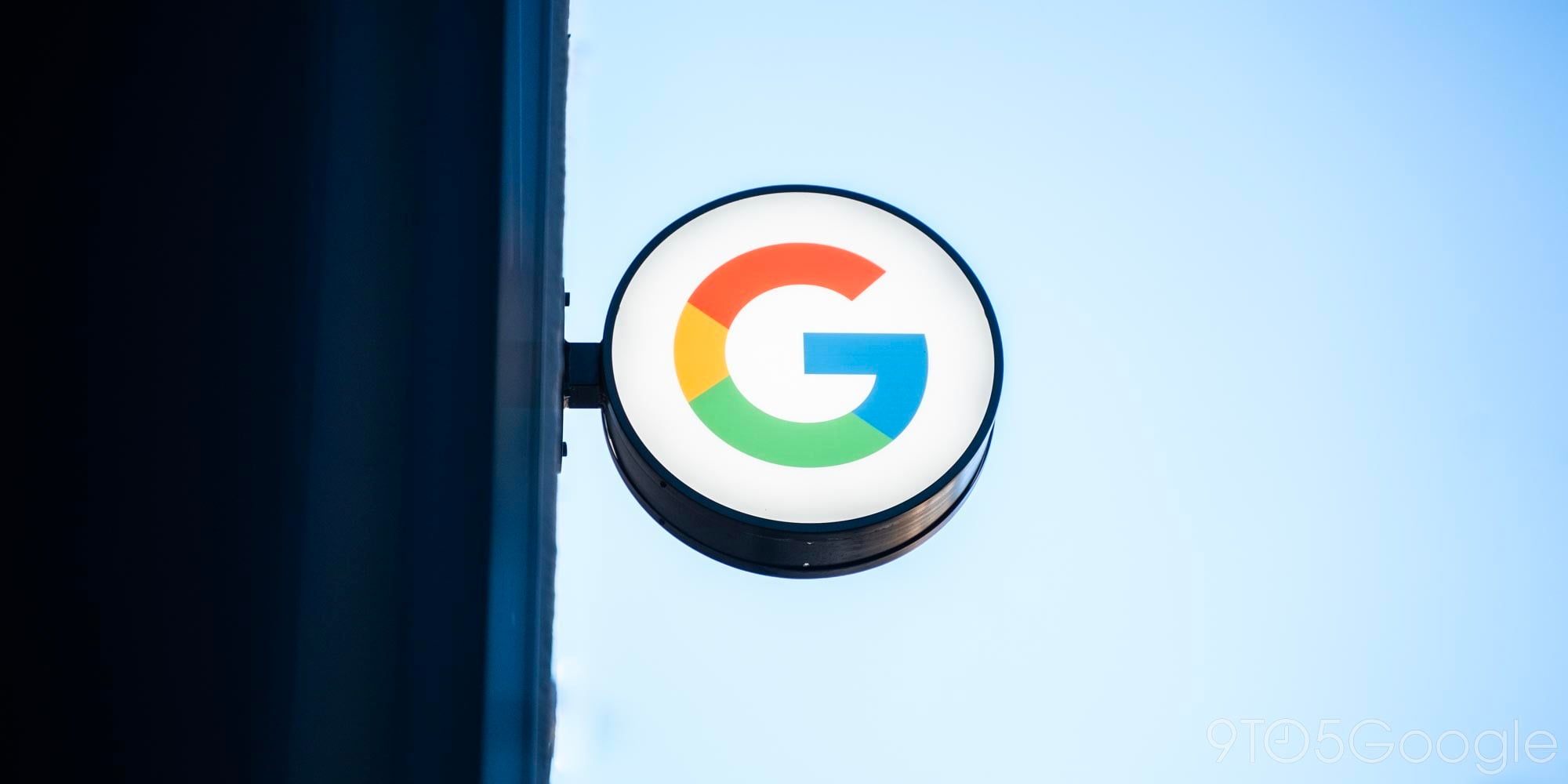 G

9TO5Google