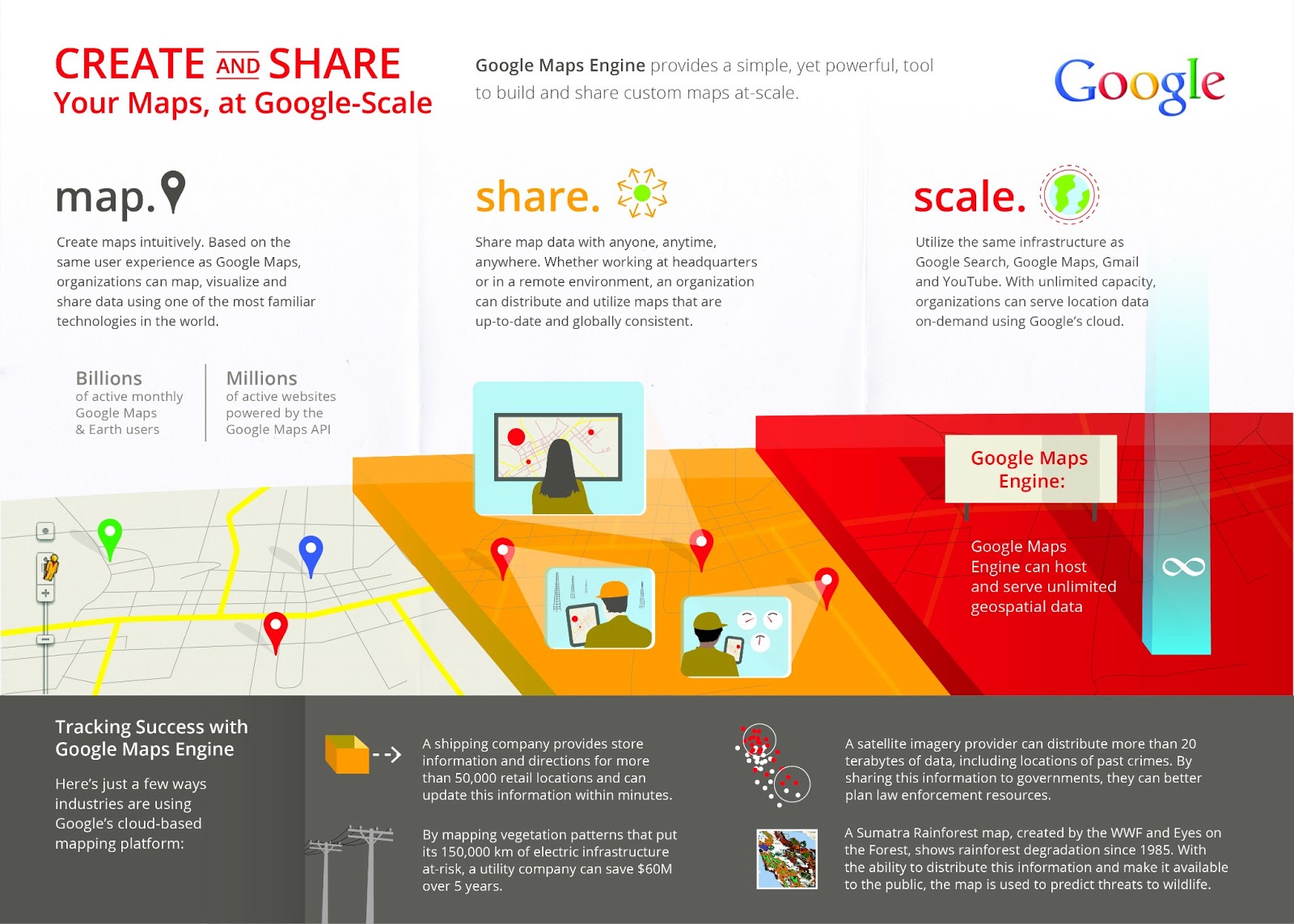 CREATE AND SHARE
Your Maps, at Google-Scale

Google Maps Engine provides a simple, yet powerful, tool to build and share custom maps at-scale.

Google

map.

Create maps intuitively. Based on the same user experience as Google Maps, organizations can map, visualize and share data using one of the most familiar technologies in the world.

Billions
of active monthly Google Maps & Earth users

Millions
of active websites powered by the Google Maps API

share.

Share map data with anyone, anytime, anywhere. Whether working at headquarters or in a remote environment, an organization can distribute and utilize maps that are up-to-date and globally consistent.

scale.

Utilize the same infrastructure as Google Search, Google Maps, Gmail and YouTube. With unlimited capacity, organizations can serve location data on-demand using Google's cloud.

Google Maps Engine:

Google Maps Engine can host and serve unlimited geospatial data

Tracking Success with Google Maps Engine

Here's just a few ways industries are using Google's cloud-based mapping platform:

A shipping company provides store information and directions for more than 50,000 retail locations and can update this information within minutes.

By mapping vegetation patterns that put its 150,000 km of electric infrastructure at-risk, a utility company can save $60M over 5 years.

A satellite imagery provider can distribute more than 20 terabytes of data, including locations of past crimes. By sharing this information to governments, they can better plan law enforcement resources.

A Sumatra Rainforest map, created by the WWF and Eyes on the Forest, shows rainforest degradation since 1985. With the ability to distribute this information and make it available to the public, the map is used to predict threats to wildlife.