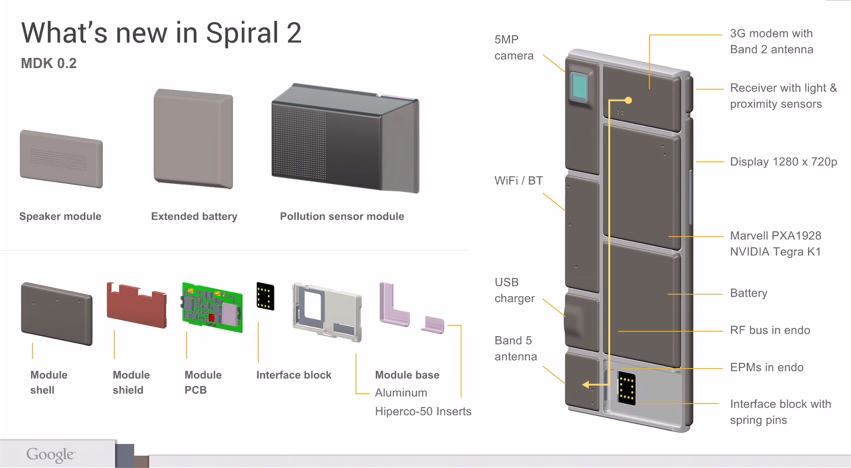 What's new in Spiral 2

MDK 0.2

Speaker module

Extended battery

Pollution sensor module

Module shell

Module shield

Module PCB

Interface block

Module base
Aluminum
Hiperco-50 Inserts

5MP camera

WiFi / BT

USB charger

Band 5 antenna

3G modem with Band 2 antenna

Receiver with light & proximity sensors

Display 1280 x 720p

Marvell PXA1928
NVIDIA Tegra K1

Battery

RF bus in endo

EPMs in endo

Interface block with spring pins

Google