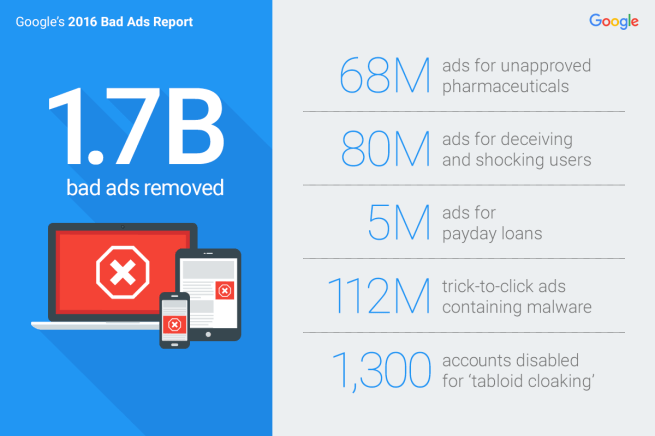 Google's 2016 Bad Ads Report

1.7B
bad ads removed

Google

68M ads for unapproved pharmaceuticals

80M ads for deceiving and shocking users

5M ads for payday loans

112M trick-to-click ads containing malware

1,300 accounts disabled for 'tabloid cloaking'