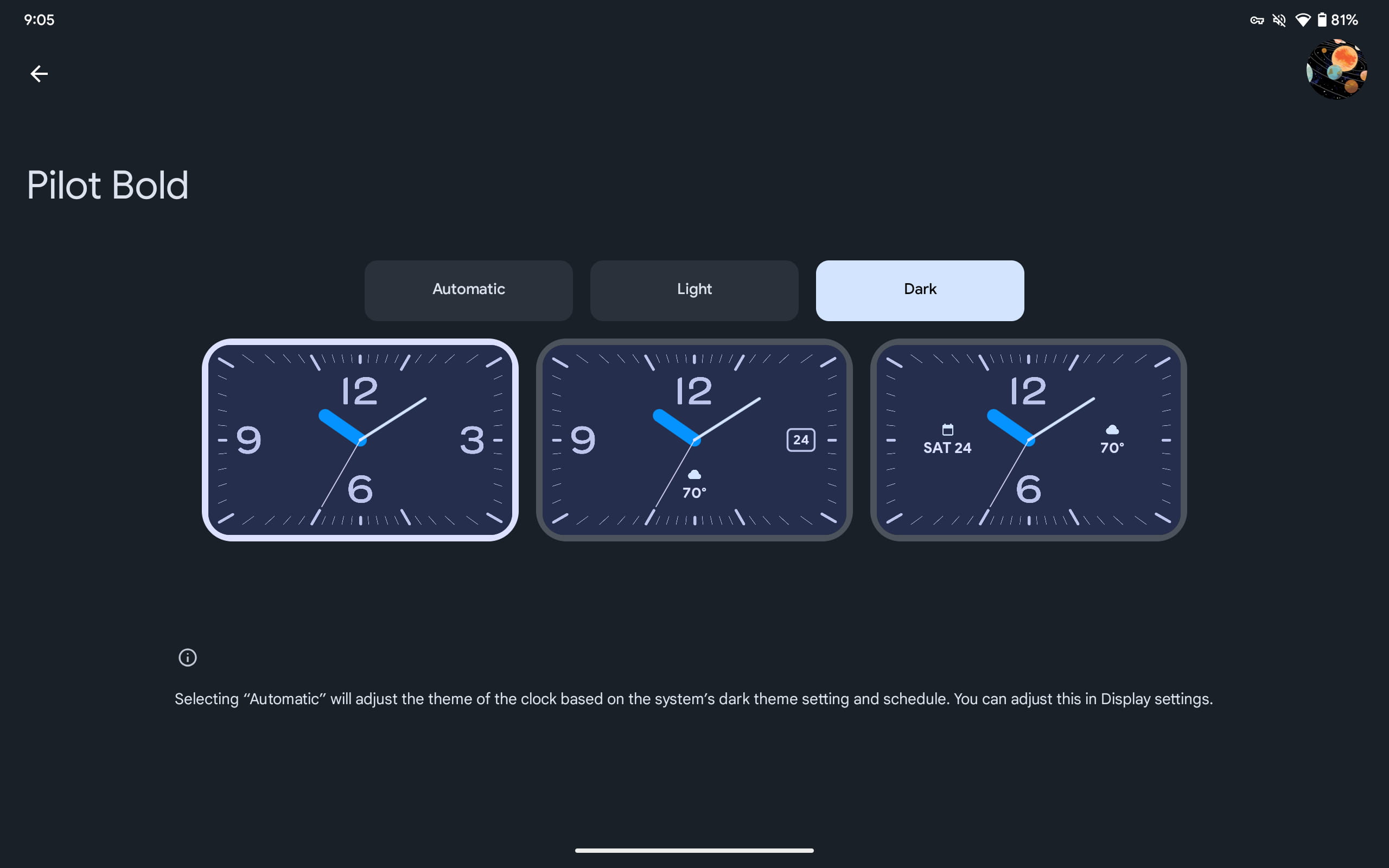 9:05

81%

Pilot Bold

Automatic

Light

Dark

12
9
3
6

12
9
24
70°

12
SAT 24
70°
6

Selecting “Automatic” will adjust the theme of the clock based on the system’s dark theme setting and schedule. You can adjust this in Display settings.